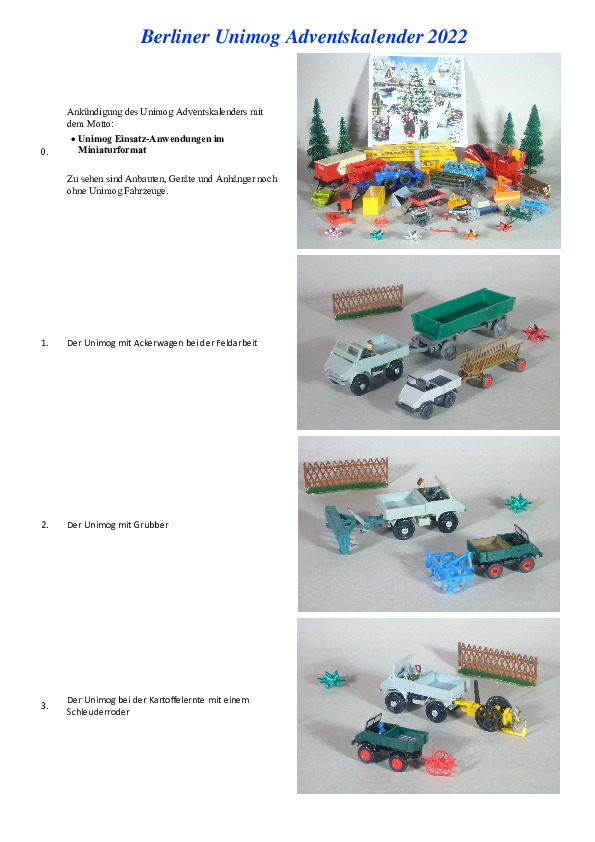 Berliner Unimog Adventskalender 2022

0.

Ankündigung des Unimog Adventskalenders mit dem Motto:

• Unimog Einsatz-Anwendungen im Miniaturformat

Zu sehen sind Anbauten, Geräte und Anhänger noch ohne Unimog Fahrzeuge.

1. Der Unimog mit Ackerwagen bei der Feldarbeit

2. Der Unimog mit Grubber

3. Der Unimog bei der Kartoffelernte mit einem Schleuderroder